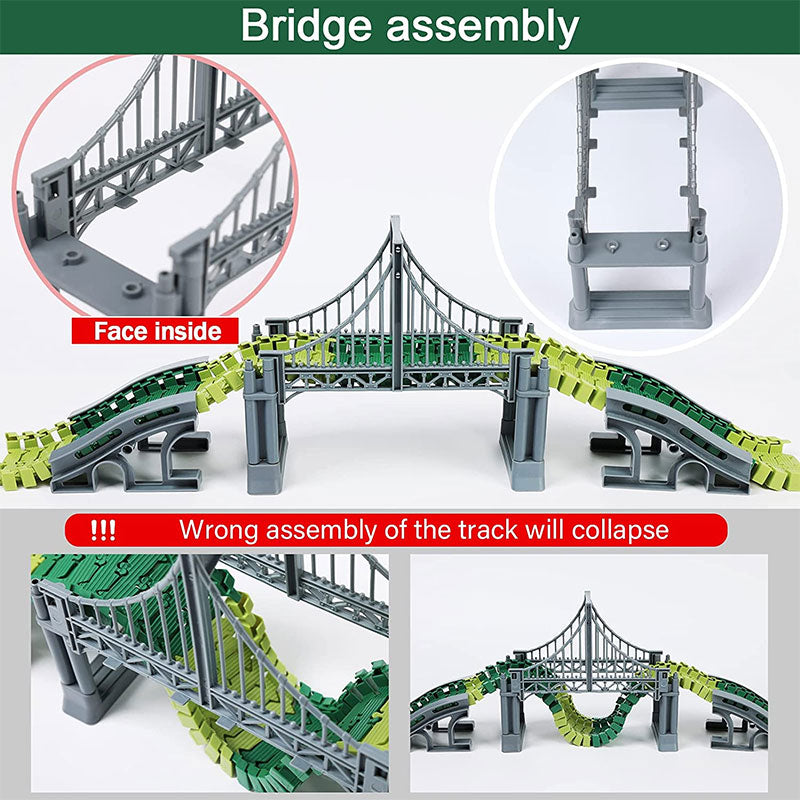 Bridge assembly

Face inside

!!! Wrong assembly of the track will collapse