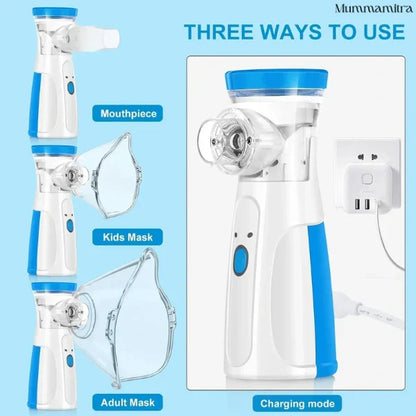 Mummamitra

THREE WAYS TO USE

Mouthpiece

Kids Mask

Adult Mask

Charging mode