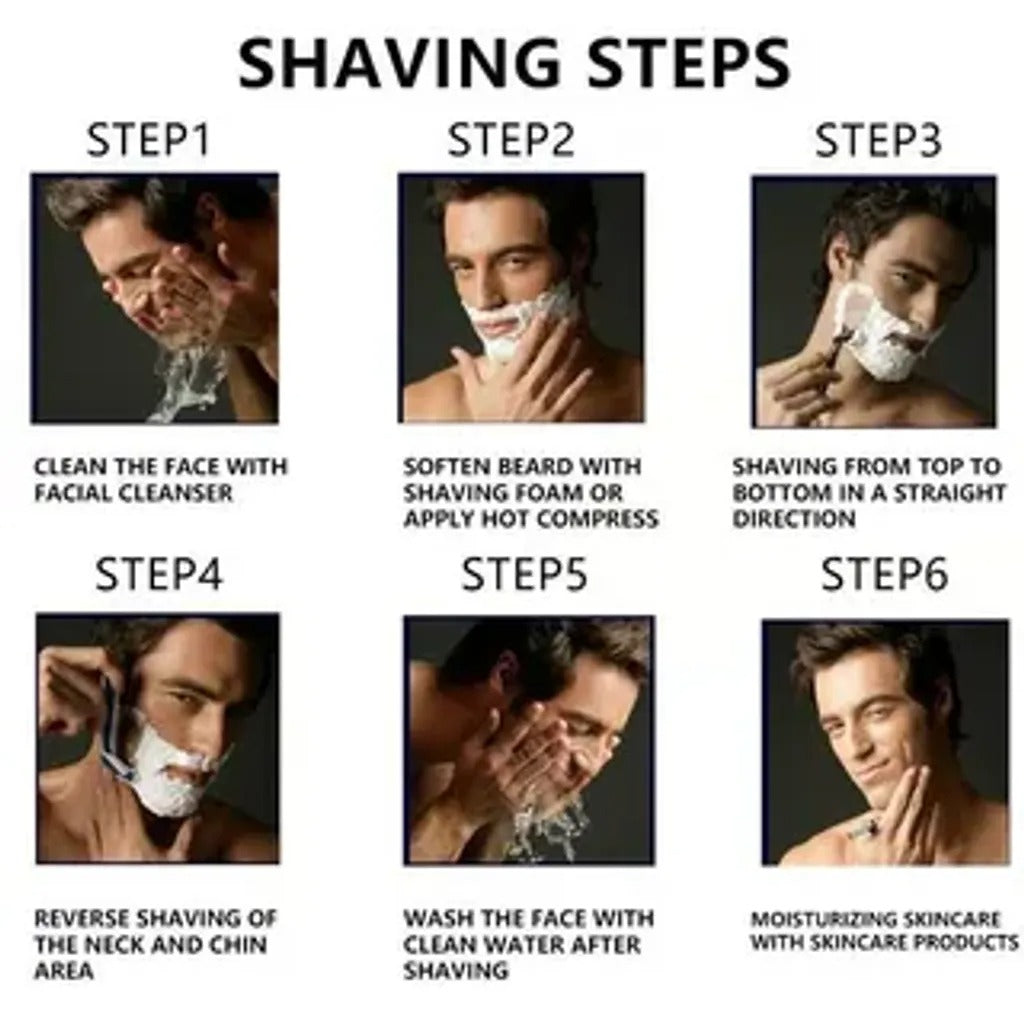 SHAVING STEPS

STEP1

CLEAN THE FACE WITH FACIAL CLEANSER

STEP2

SOFTEN BEARD WITH SHAVING FOAM OR APPLY HOT COMPRESS

STEP3

SHAVING FROM TOP TO BOTTOM IN A STRAIGHT DIRECTION

STEP4

REVERSE SHAVING OF THE NECK AND CHIN AREA

STEP5

WASH THE FACE WITH CLEAN WATER AFTER SHAVING

STEP6

MOISTURIZING SKINCARE WITH SKINCARE PRODUCTS